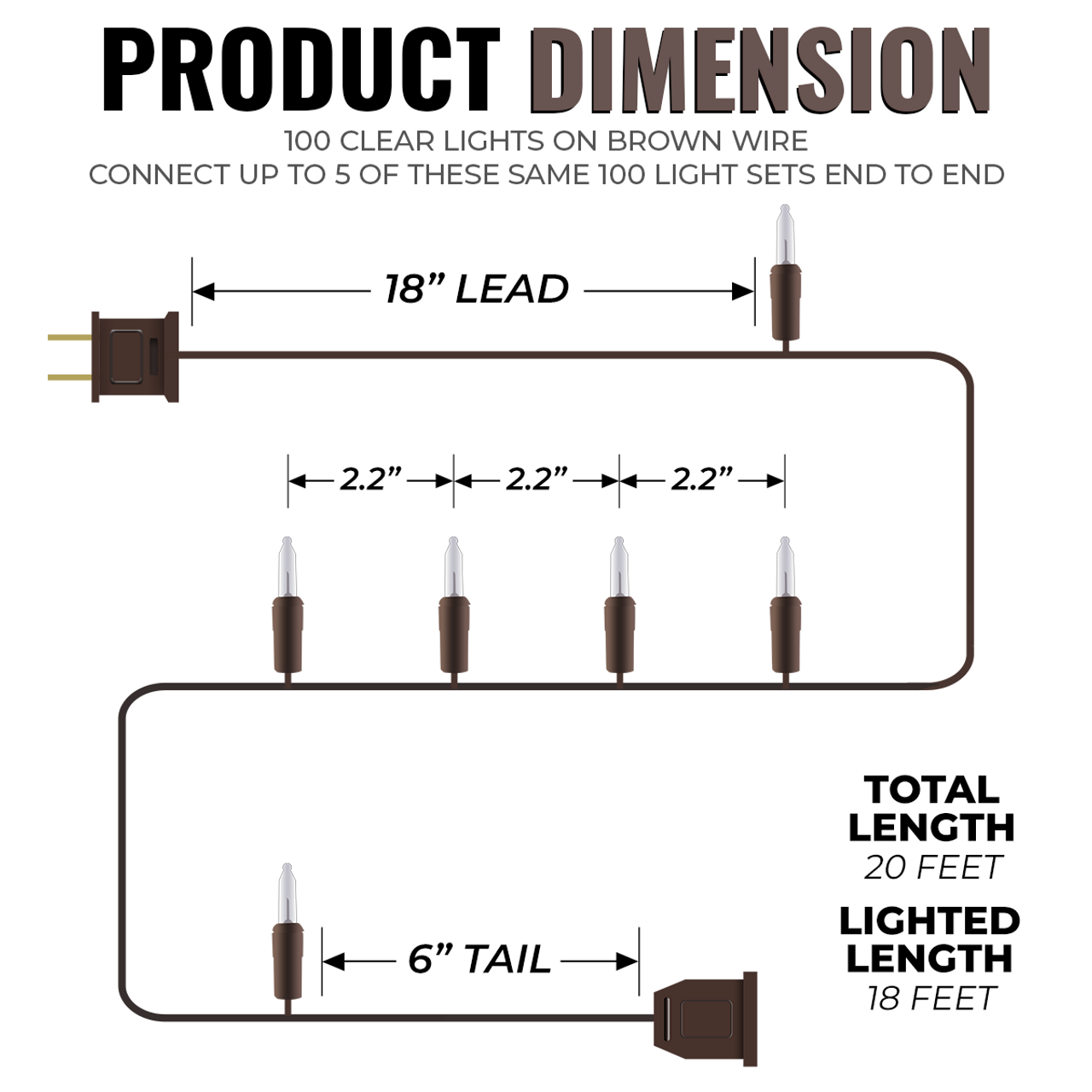 PRODUCT DIMENSION

100 CLEAR LIGHTS ON BROWN WIRE
CONNECT UP TO 5 OF THESE SAME 100 LIGHT SETS END TO END

18” LEAD

2.2”

2.2”

2.2”

TOTAL LENGTH
20 FEET

LIGHTED LENGTH
18 FEET

6” TAIL