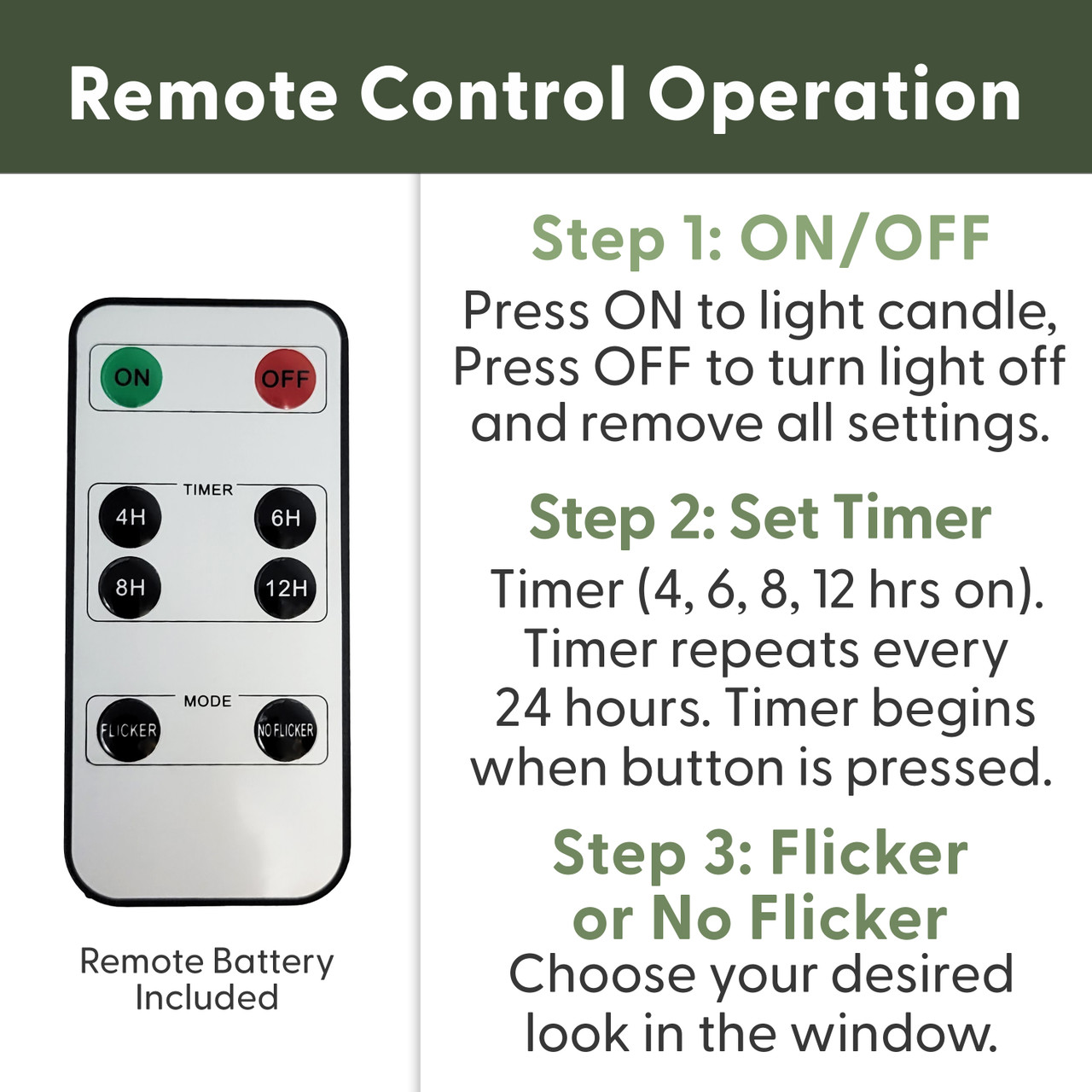 Remote Control Operation

ON
OFF
TIMER
4H
6H
8H
12H
MODE
FLICKER
NO FLICKER

Remote Battery Included

Step 1: ON/OFF
Press ON to light candle, Press OFF to turn light off and remove all settings.

Step 2: Set Timer
Timer (4, 6, 8, 12 hrs on). Timer repeats every 24 hours. Timer begins when button is pressed.

Step 3: Flicker or No Flicker
Choose your desired look in the window.