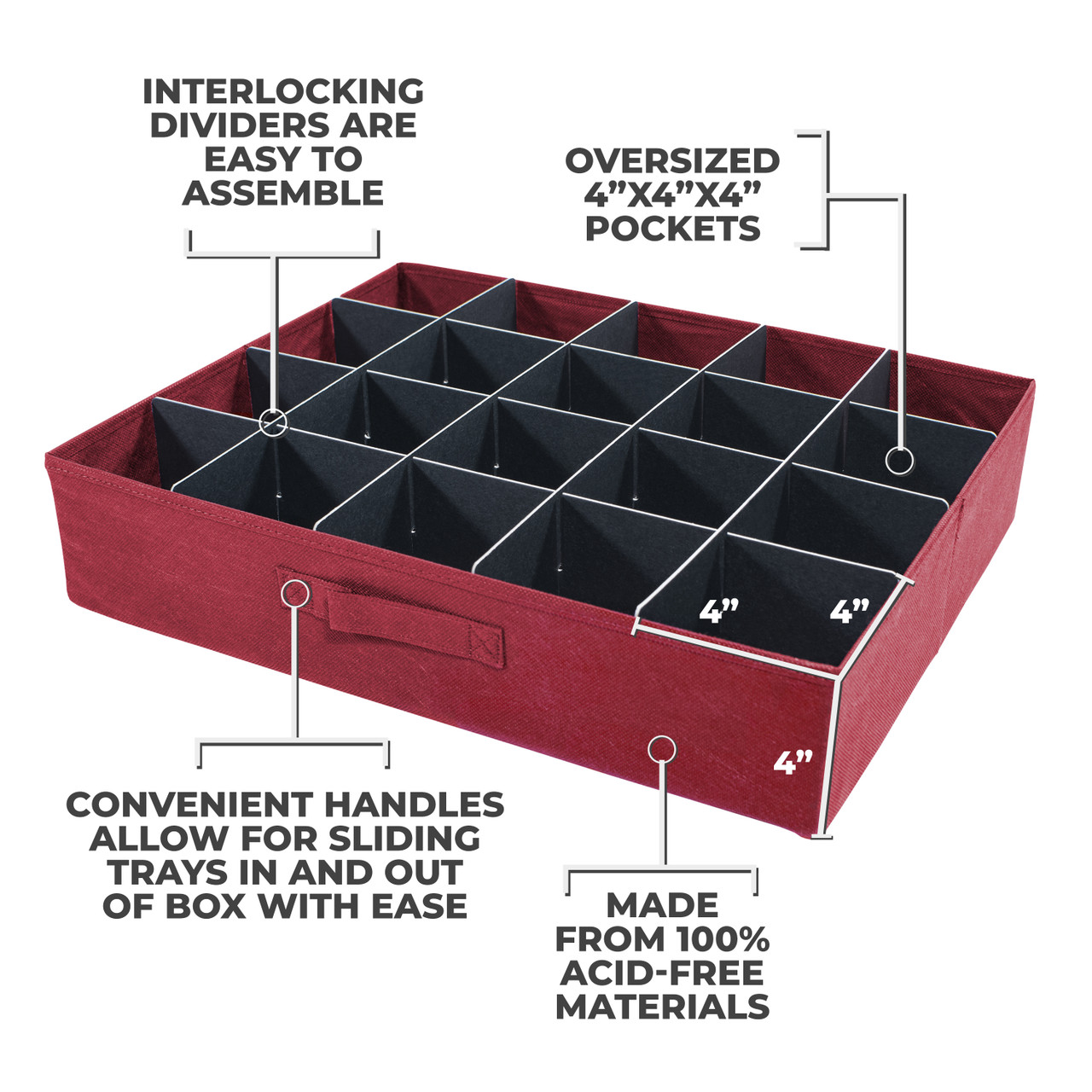 INTERLOCKING DIVIDERS ARE EASY TO ASSEMBLE

OVERSIZED 4”X4”X4” POCKETS

4”

4”

4”

CONVENIENT HANDLES ALLOW FOR SLIDING TRAYS IN AND OUT OF BOX WITH EASE

MADE FROM 100% ACID-FREE MATERIALS