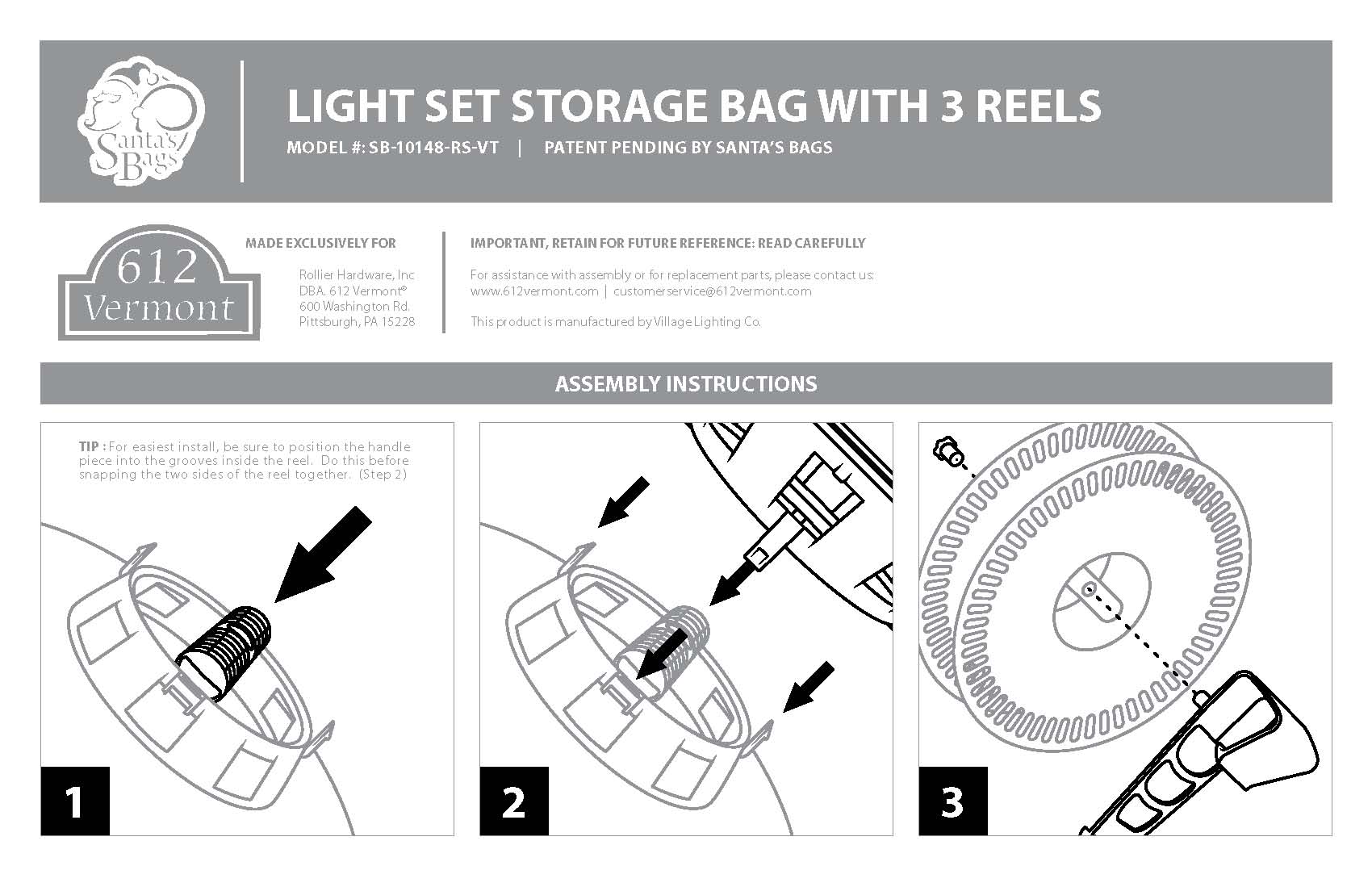 Santa's Bags

LIGHT SET STORAGE BAG WITH 3 REELS

MODEL #: SB-10148-RS-VT | PATENT PENDING BY SANTA'S BAGS

612 Vermont

MADE EXCLUSIVELY FOR

Rollier Hardware, Inc
DBA. 612 Vermont®
600 Washington Rd.
Pittsburgh, PA 15228

IMPORTANT, RETAIN FOR FUTURE REFERENCE: READ CAREFULLY

For assistance with assembly or for replacement parts, please contact us:
www.612vermont.com | customerservice@612vermont.com

This product is manufactured by Village Lighting Co.

ASSEMBLY INSTRUCTIONS

TIP : For easiest install, be sure to position the handle piece into the grooves inside the reel. Do this before snapping the two sides of the reel together. (Step 2)

1

2

3